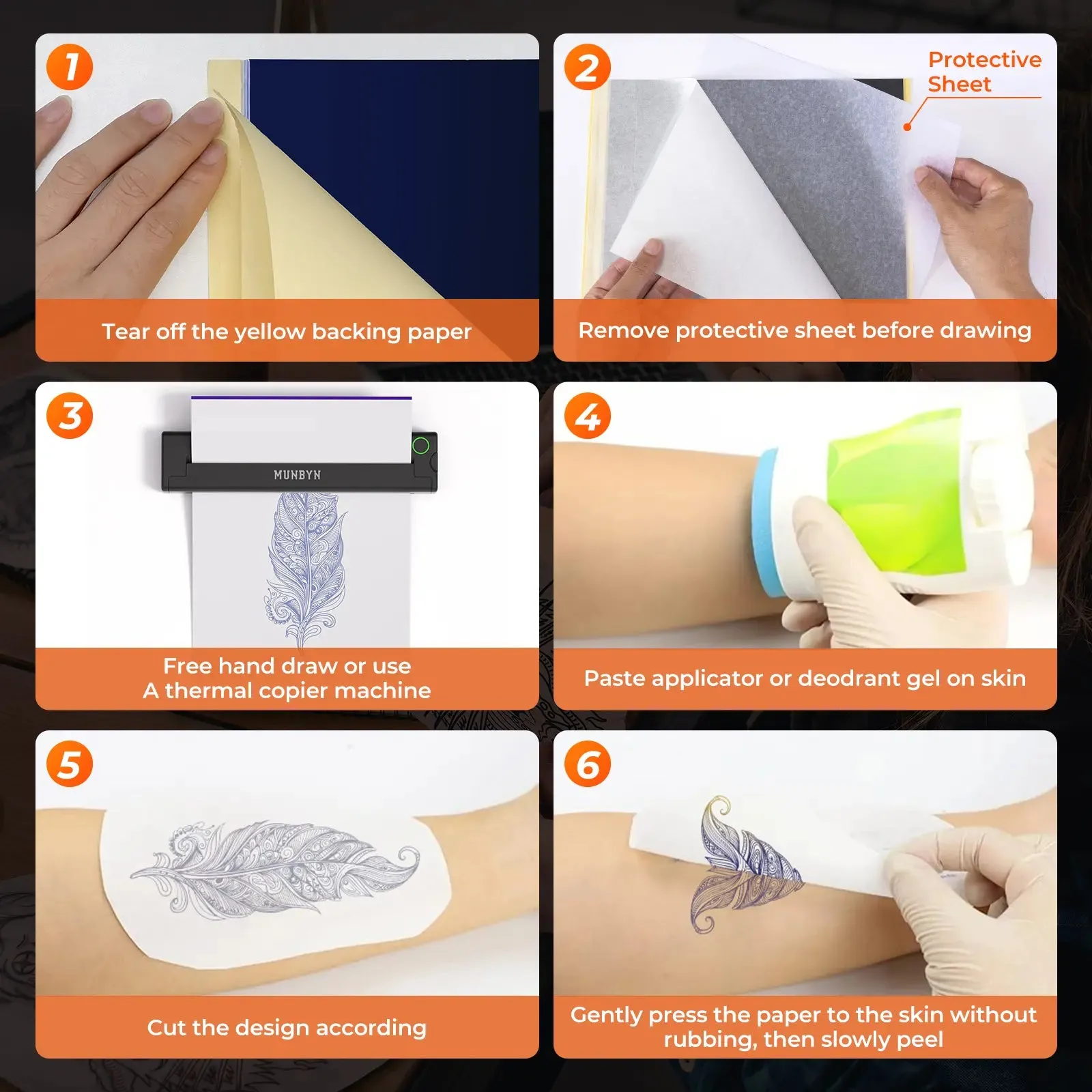 1

Tear off the yellow backing paper

2

Protective Sheet

Remove protective sheet before drawing

3

MUNBYN

Free hand draw or use
A thermal copier machine

4

Paste applicator or deodrant gel on skin

5

Cut the design according

6

Gently press the paper to the skin without rubbing, then slowly peel